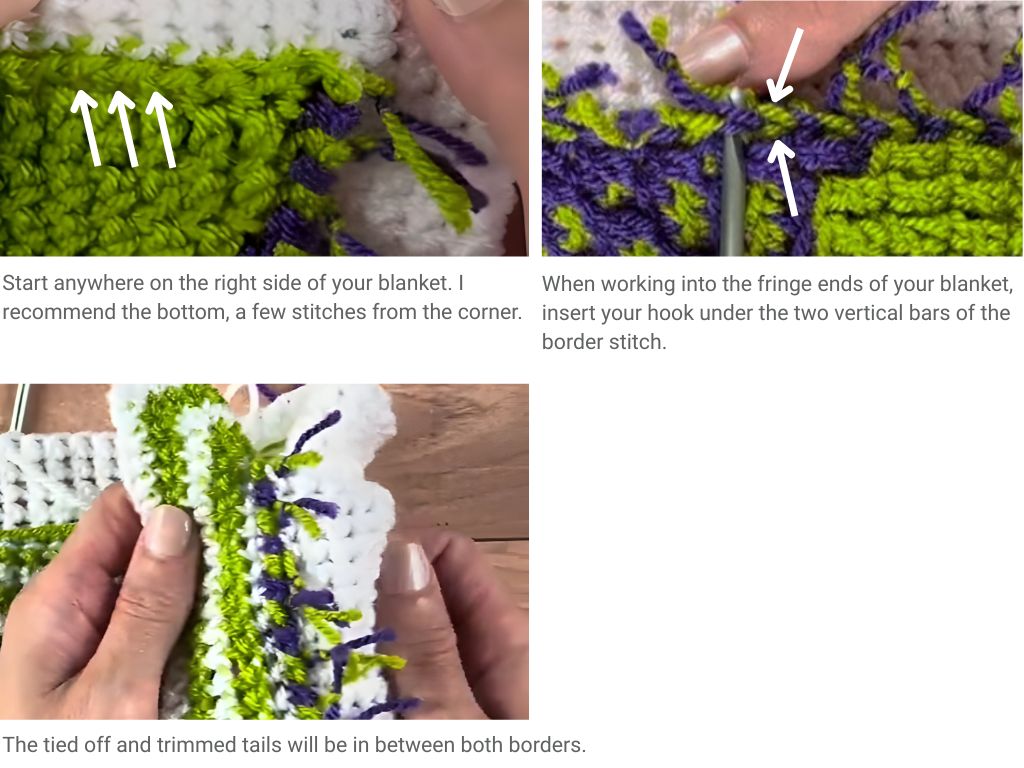 Start anywhere on the right side of your blanket. I recommend the bottom, a few stitches from the corner.

When working into the fringe ends of your blanket, insert your hook under the two vertical bars of the border stitch.

The tied off and trimmed tails will be in between both borders.